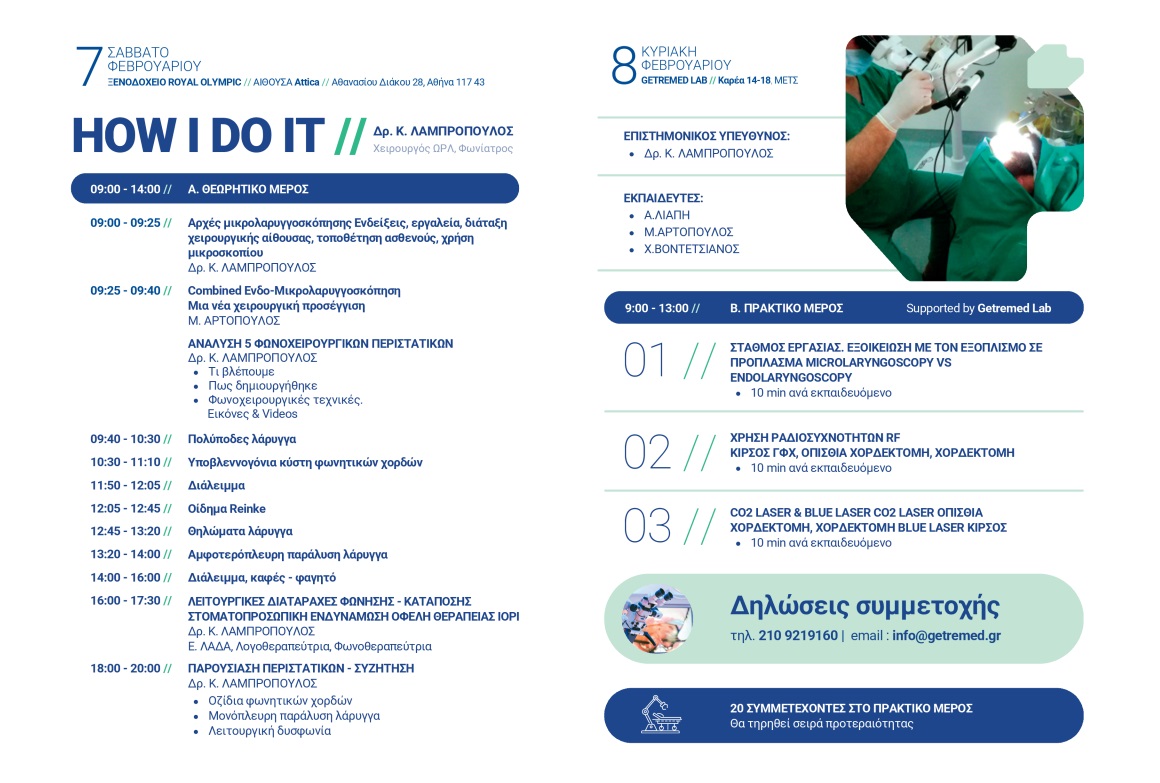 7 ΣΑΒΒΑΤΟ ΦΕΒΡΟΥΑΡΙΟΥ
ΞΕΝΟΔΟΧΕΙΟ ROYAL OLYMPIC // ΑΙΘΟΥΣΑ Attica // Αθανασίου Διάκου 28, Αθήνα 117 43

HOW I DO IT // Δρ. Κ. ΛΑΜΠΡΟΠΟΥΛΟΣ
Χειρουργός ΩΡΛ, Φωνίατρος

09:00 - 14:00 // Α. ΘΕΩΡΗΤΙΚΟ ΜΕΡΟΣ

09:00 - 09:25 // Αρχές μικρολαρυγγοσκόπησης Ενδείξεις, εργαλεία, διάταξη χειρουργικής αίθουσας, τοποθέτηση ασθενούς, χρήση μικροσκοπίου
Δρ. Κ. ΛΑΜΠΡΟΠΟΥΛΟΣ

09:25 - 09:40 // Combined Ενδο-Μικρολαρυγγοσκόπηση
Μια νέα χειρουργική προσέγγιση
Μ. ΑΡΤΟΠΟΥΛΟΣ

ΑΝΑΛΥΣΗ 5 ΦΩΝΟΧΕΙΡΟΥΡΓΙΚΩΝ ΠΕΡΙΣΤΑΤΙΚΩΝ
Δρ. Κ. ΛΑΜΠΡΟΠΟΥΛΟΣ
• Τι βλέπουμε
• Πως δημιουργήθηκε
• Φωνοχειρουργικές τεχνικές.
Εικόνες & Videos

09:40 - 10:30 // Πολύποδες λάρυγγα
10:30 - 11:10 // Υποβλεννογόνια κύστη φωνητικών χορδών
11:50 - 12:05 // Διάλειμμα
12:05 - 12:45 // Οίδημα Reinke
12:45 - 13:20 // Θηλώματα λάρυγγα
13:20 - 14:00 // Αμφοτερόπλευρη παράλυση λάρυγγα
14:00 - 16:00 // Διάλειμμα, καφές - φαγητό
16:00 - 17:30 // ΛΕΙΤΟΥΡΓΙΚΕΣ ΔΙΑΤΑΡΑΧΕΣ ΦΩΝΗΣΗΣ - ΚΑΤΑΠΟΣΗΣ ΣΤΟΜΑΤΟΠΡΟΣΩΠΙΚΗ ΕΝΔΥΝΑΜΩΣΗ ΟΦΕΛΗ ΘΕΡΑΠΕΙΑΣ IOPI
Δρ. Κ. ΛΑΜΠΡΟΠΟΥΛΟΣ
Ε. ΛΑΔΑ, Λογοθεραπεύτρια, Φωνοθεραπεύτρια

18:00 - 20:00 // ΠΑΡΟΥΣΙΑΣΗ ΠΕΡΙΣΤΑΤΙΚΩΝ - ΣΥΖΗΤΗΣΗ
Δρ. Κ. ΛΑΜΠΡΟΠΟΥΛΟΣ
• Οζίδια φωνητικών χορδών
• Μονόπλευρη παράλυση λάρυγγα
• Λειτουργική δυσφωνία

8 ΚΥΡΙΑΚΗ ΦΕΒΡΟΥΑΡΙΟΥ
GETREMED LAB // Καρέα 14-18, ΜΕΤΣ

ΕΠΙΣΤΗΜΟΝΙΚΟΣ ΥΠΕΥΘΥΝΟΣ:
• Δρ. Κ. ΛΑΜΠΡΟΠΟΥΛΟΣ

ΕΚΠΑΙΔΕΥΤΕΣ:
• Α.ΛΙΑΠΗ
• Μ.ΑΡΤΟΠΟΥΛΟΣ
• Χ.ΒΟΝΤΕΤΣΙΑΝΟΣ

9:00 - 13:00 // Β. ΠΡΑΚΤΙΚΟ ΜΕΡΟΣ Supported by Getremed Lab

01 // ΣΤΑΘΜΟΣ ΕΡΓΑΣΙΑΣ. ΕΞΟΙΚΕΙΩΣΗ ΜΕ ΤΟΝ ΕΞΟΠΛΙΣΜΟ ΣΕ ΠΡΟΠΛΑΣΜΑ MICROLARYNGOSCOPY VS ENDOLARYNGOSCOPY
• 10 min ανά εκπαιδευόμενο

02 // ΧΡΗΣΗ ΡΑΔΙΟΣΥΧΝΟΤΗΤΩΝ RF ΚΙΡΣΟΣ ΓΦΧ, ΟΠΙΣΘΙΑ ΧΟΡΔΕΚΤΟΜΗ, ΧΟΡΔΕΚΤΟΜΗ
• 10 min ανά εκπαιδευόμενο

03 // CO2 LASER & BLUE LASER CO2 LASER ΟΠΙΣΘΙΑ ΧΟΡΔΕΚΤΟΜΗ, ΧΟΡΔΕΚΤΟΜΗ BLUE LASER ΚΙΡΣΟΣ
• 10 min ανά εκπαιδευόμενο

Δηλώσεις συμμετοχής
τηλ. 210 9219160 | email : info@getremed.gr

20 ΣΥΜΜΕΤΕΧΟΝΤΕΣ ΣΤΟ ΠΡΑΚΤΙΚΟ ΜΕΡΟΣ
Θα τηρηθεί σειρά προτεραιότητας